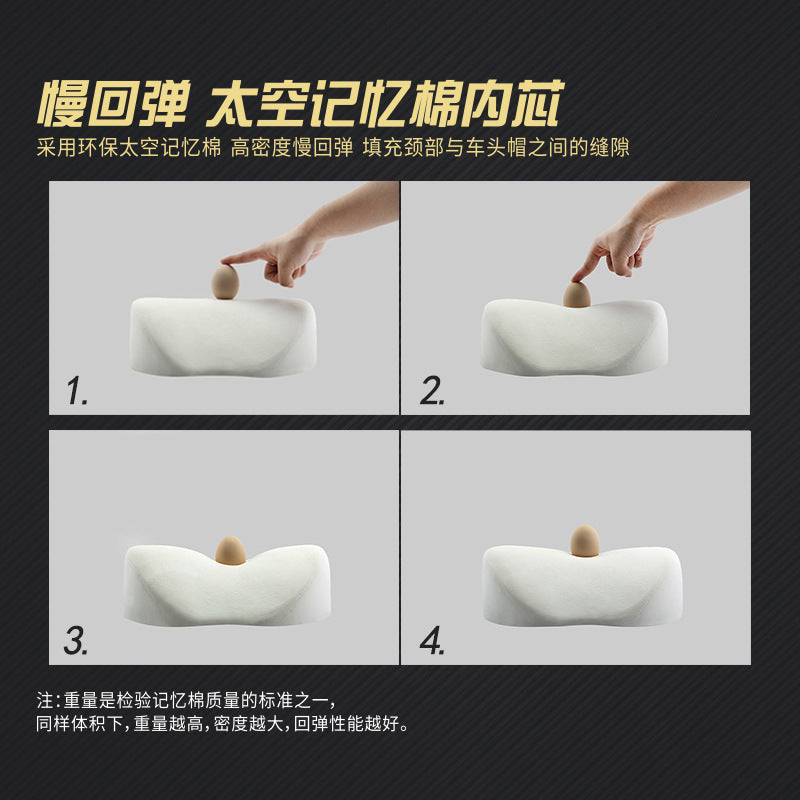 慢回弹 太空记忆棉内芯
采用环保太空记忆棉 高密度慢回弹 填充颈部与车头帽之间的缝隙

1.

2.

3.

4.

注：重量是检验记忆棉质量的标准之一，
同样体积下，重量越高，密度越大，回弹性能越好。